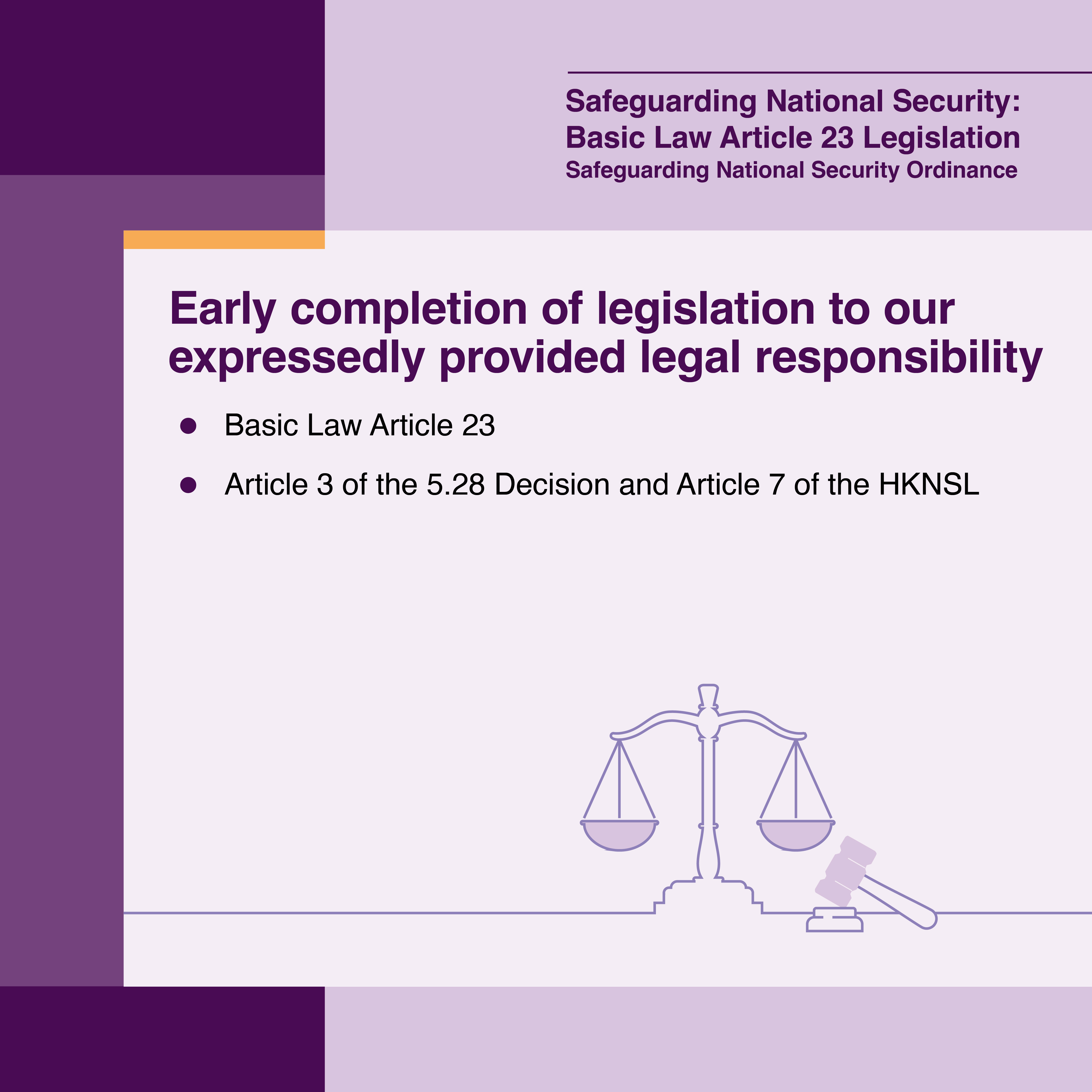 Safeguarding National Security:
Basic Law Article 23 Legislation
Safeguarding National Security Ordinance

Early completion of legislation to our expressedly provided legal responsibility

- Basic Law Article 23
- Article 3 of the 5.28 Decision and Article 7 of the HKNSL